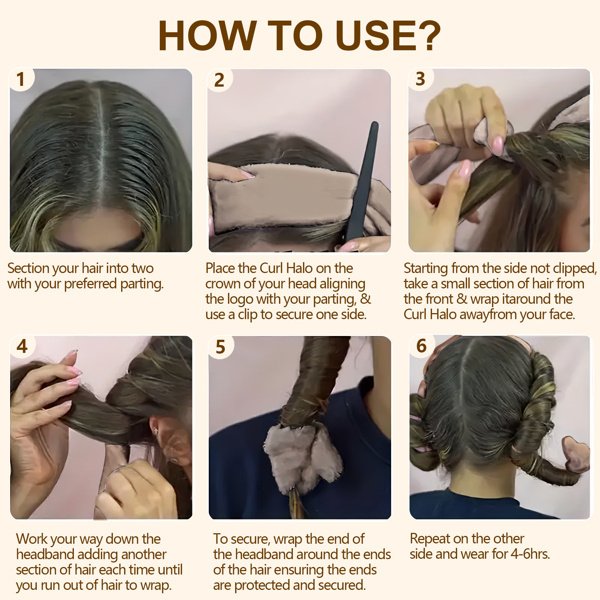 HOW TO USE?

1

Section your hair into two with your preferred parting.

2

Place the Curl Halo on the crown of your head aligning the logo with your parting, & use a clip to secure one side.

3

Starting from the side not clipped, take a small section of hair from the front & wrap itaround the Curl Halo awayfrom your face.

4

Work your way down the headband adding another section of hair each time until you run out of hair to wrap.

5

To secure, wrap the end of the headband around the ends of the hair ensuring the ends are protected and secured.

6

Repeat on the other side and wear for 4-6hrs.