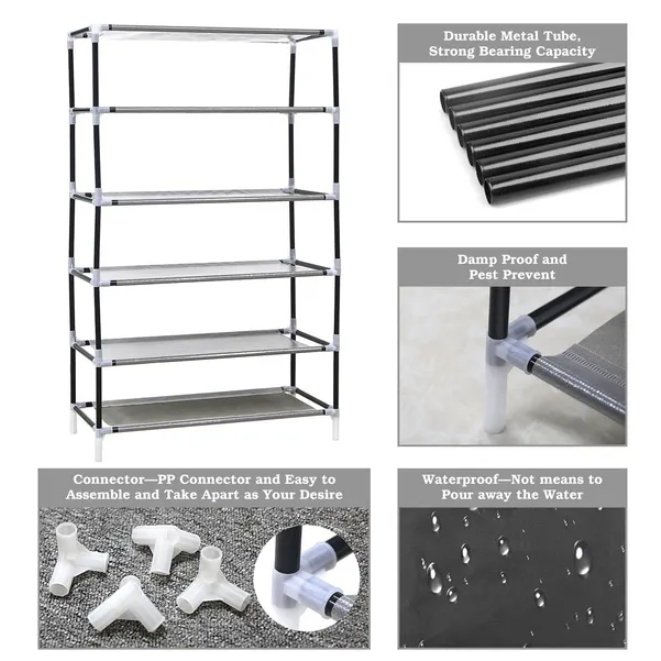 Durable Metal Tube, Strong Bearing Capacity

Damp Proof and Pest Prevent

Connector—PP Connector and Easy to Assemble and Take Apart as Your Desire

Waterproof—Not means to Pour away the Water