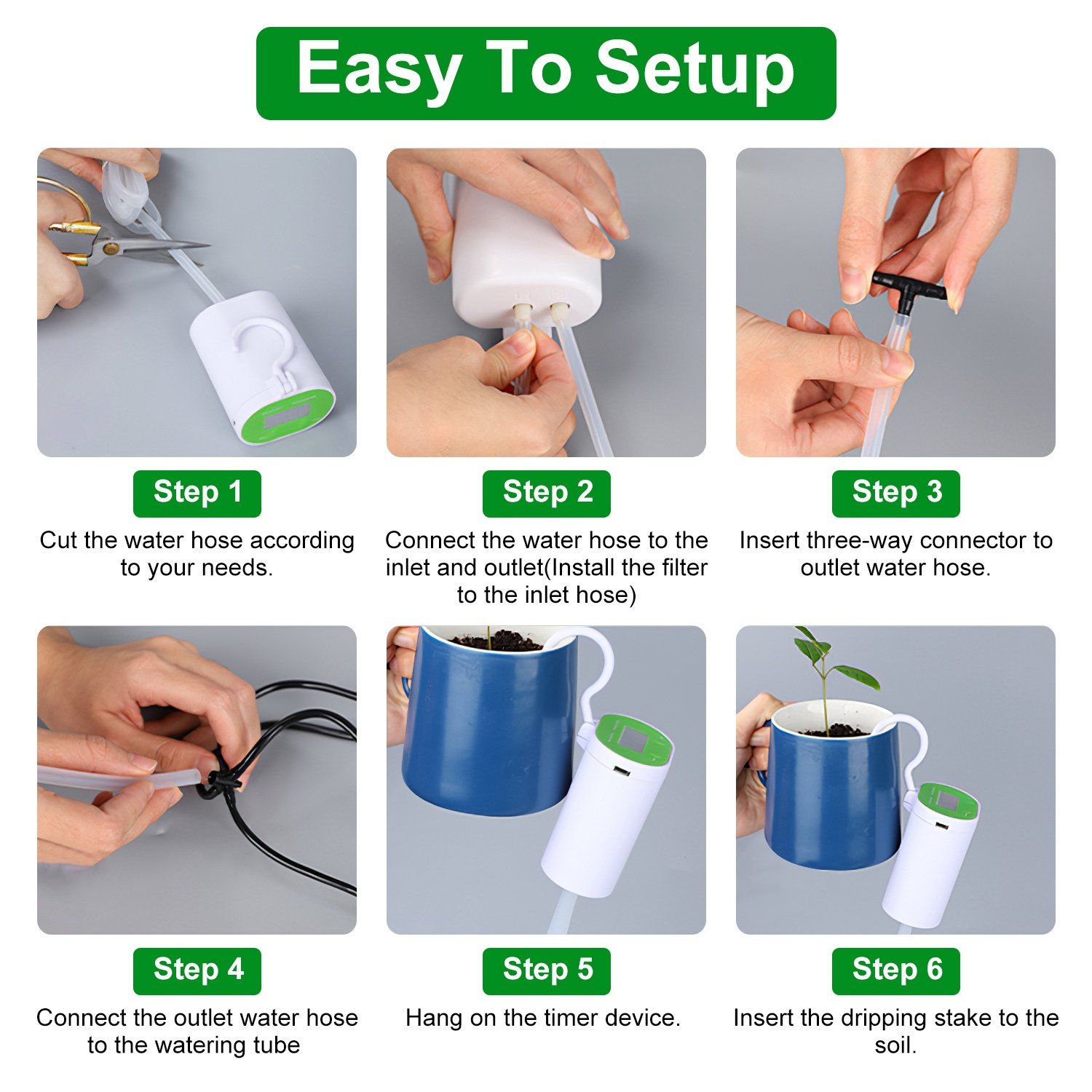 Easy To Setup

Step 1
Cut the water hose according to your needs.

Step 2
Connect the water hose to the inlet and outlet(Install the filter to the inlet hose)

Step 3
Insert three-way connector to outlet water hose.

Step 4
Connect the outlet water hose to the watering tube

Step 5
Hang on the timer device.

Step 6
Insert the dripping stake to the soil.