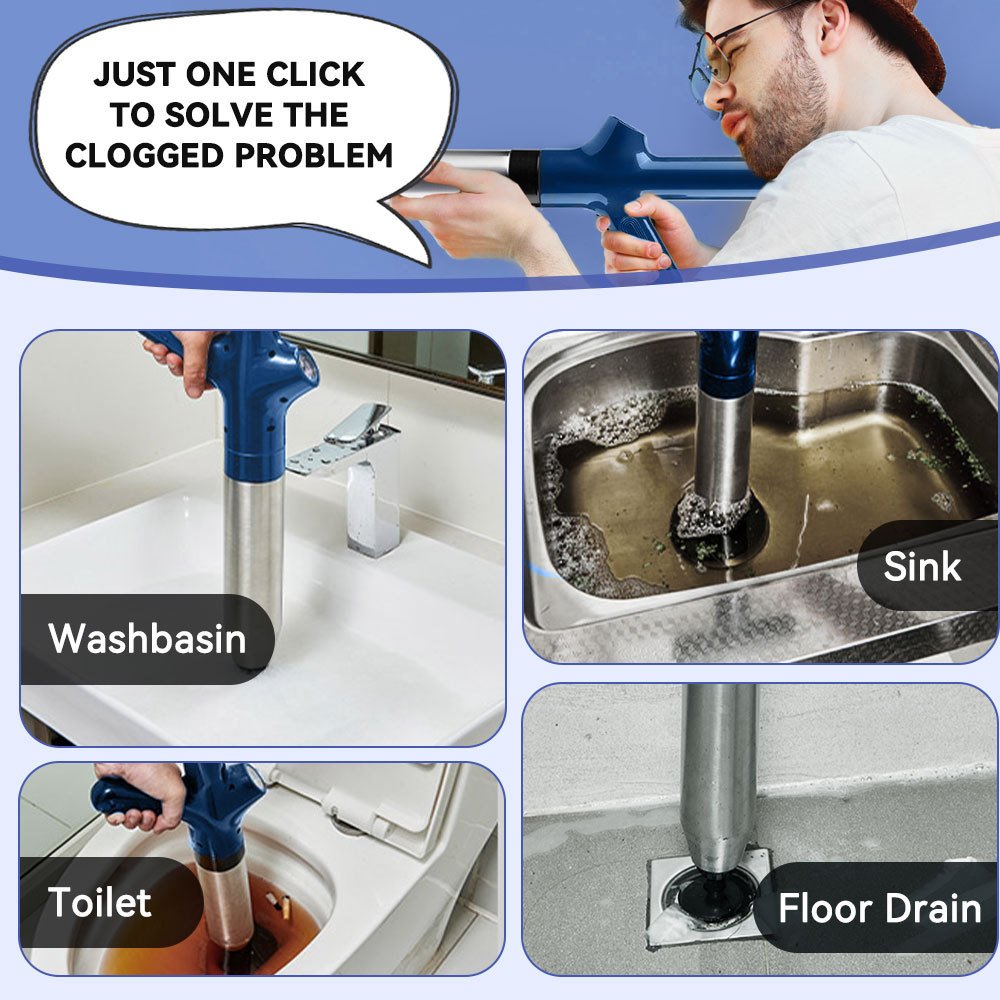 JUST ONE CLICK TO SOLVE THE CLOGGED PROBLEM

Washbasin

Sink

Toilet

Floor Drain