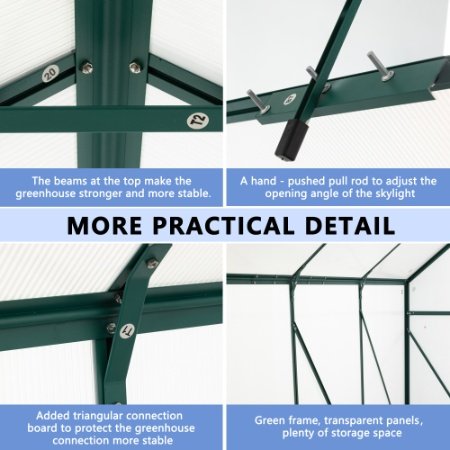 20

T2

The beams at the top make the greenhouse stronger and more stable.

A hand - pushed pull rod to adjust the opening angle of the skylight

MORE PRACTICAL DETAIL

T1

Added triangular connection board to protect the greenhouse connection more stable

Green frame, transparent panels, plenty of storage space