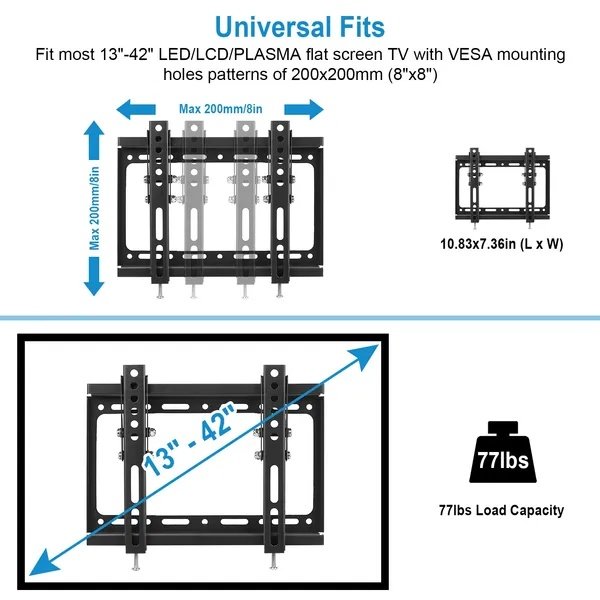 Universal Fits
Fit most 13"-42" LED/LCD/PLASMA flat screen TV with VESA mounting holes patterns of 200x200mm (8"x8")

Max 200mm/8in

Max 200mm/8in

10.83x7.36in (L x W)

13" - 42"

77lbs

77lbs Load Capacity