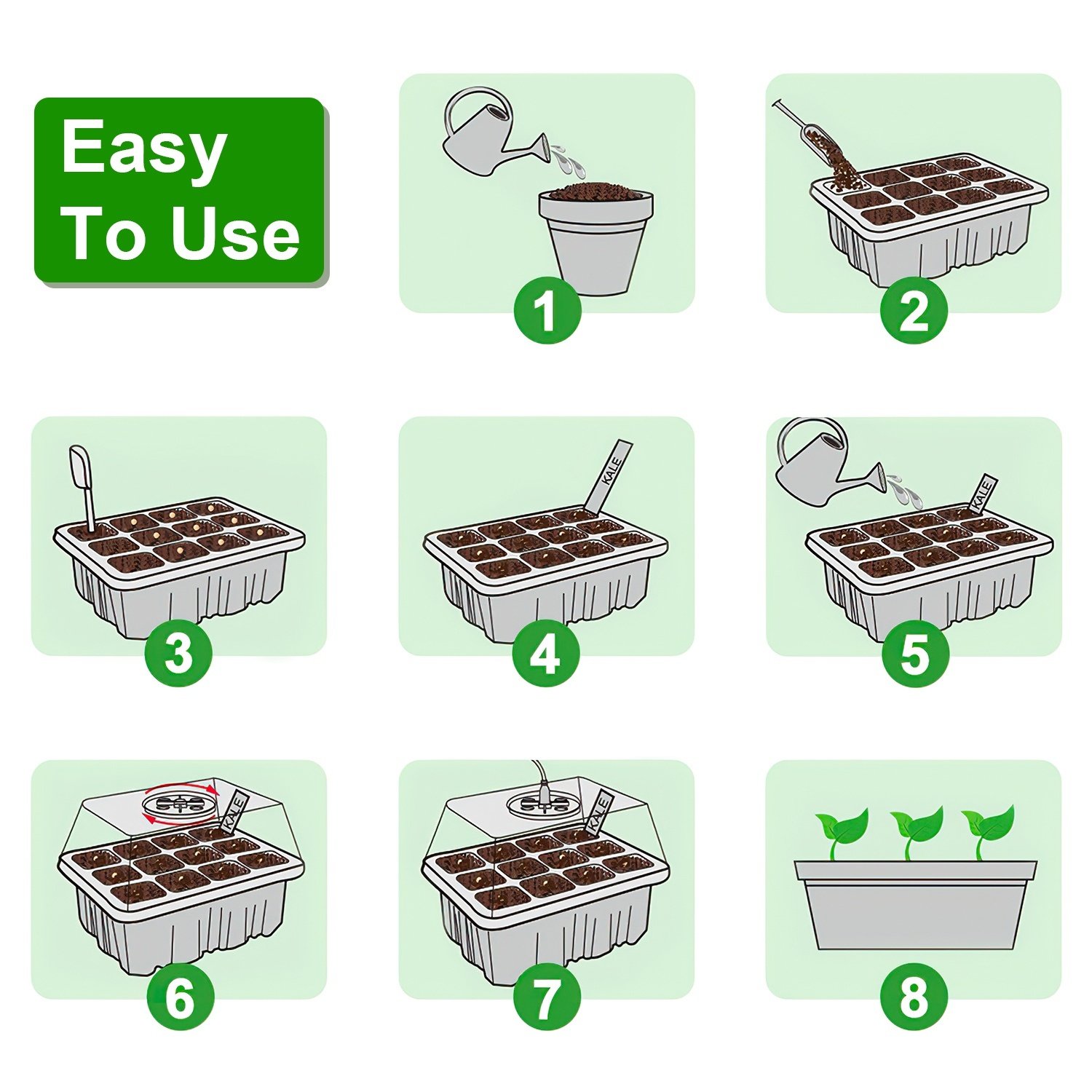 Easy To Use

1

2

3

KALE

4

KALE

5

KALE

6

KALE

7

8