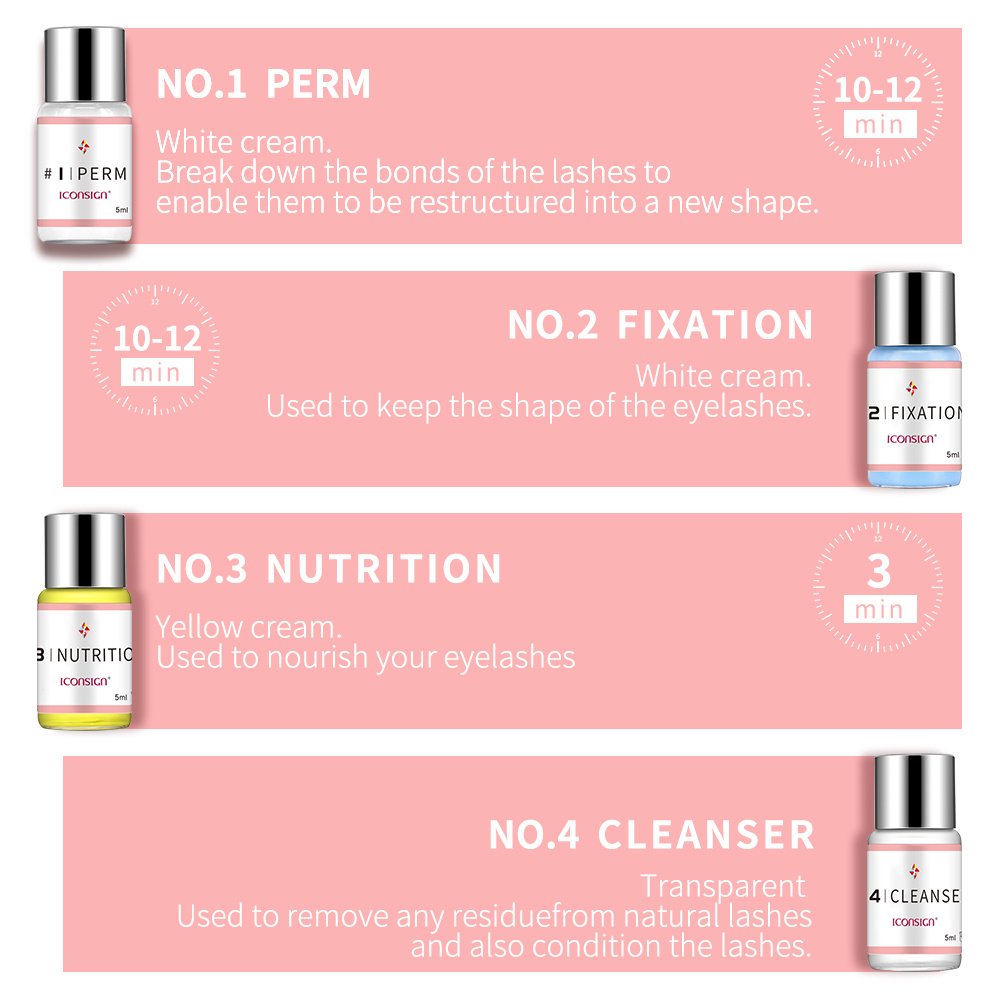 #1|PERM
ICONSIGN
5ml

NO.1 PERM

White cream.
Break down the bonds of the lashes to enable them to be restructured into a new shape.

12
10-12
min
6

12
10-12
min
6

NO.2 FIXATION

White cream.
Used to keep the shape of the eyelashes.

2|FIXATION
ICONSIGN
5ml

3|NUTRITIC
ICONSIGN
5ml

NO.3 NUTRITION

Yellow cream.
Used to nourish your eyelashes

12
3
min
6

NO.4 CLEANSER

Transparent
Used to remove any residuefrom natural lashes and also condition the lashes.

4|CLEANSE
ICONSIGN
5ml