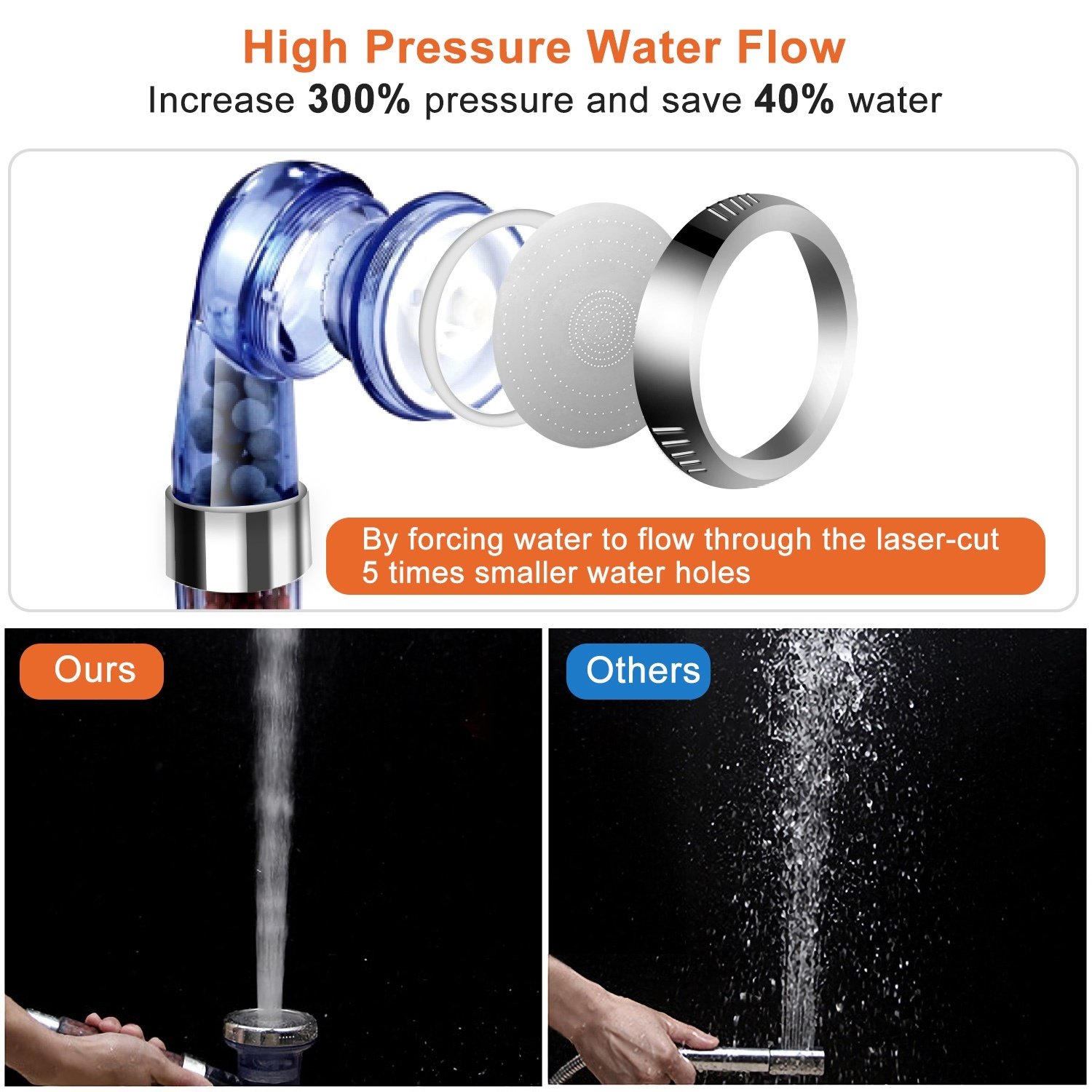 High Pressure Water Flow
Increase 300% pressure and save 40% water

By forcing water to flow through the laser-cut 5 times smaller water holes

Ours

Others