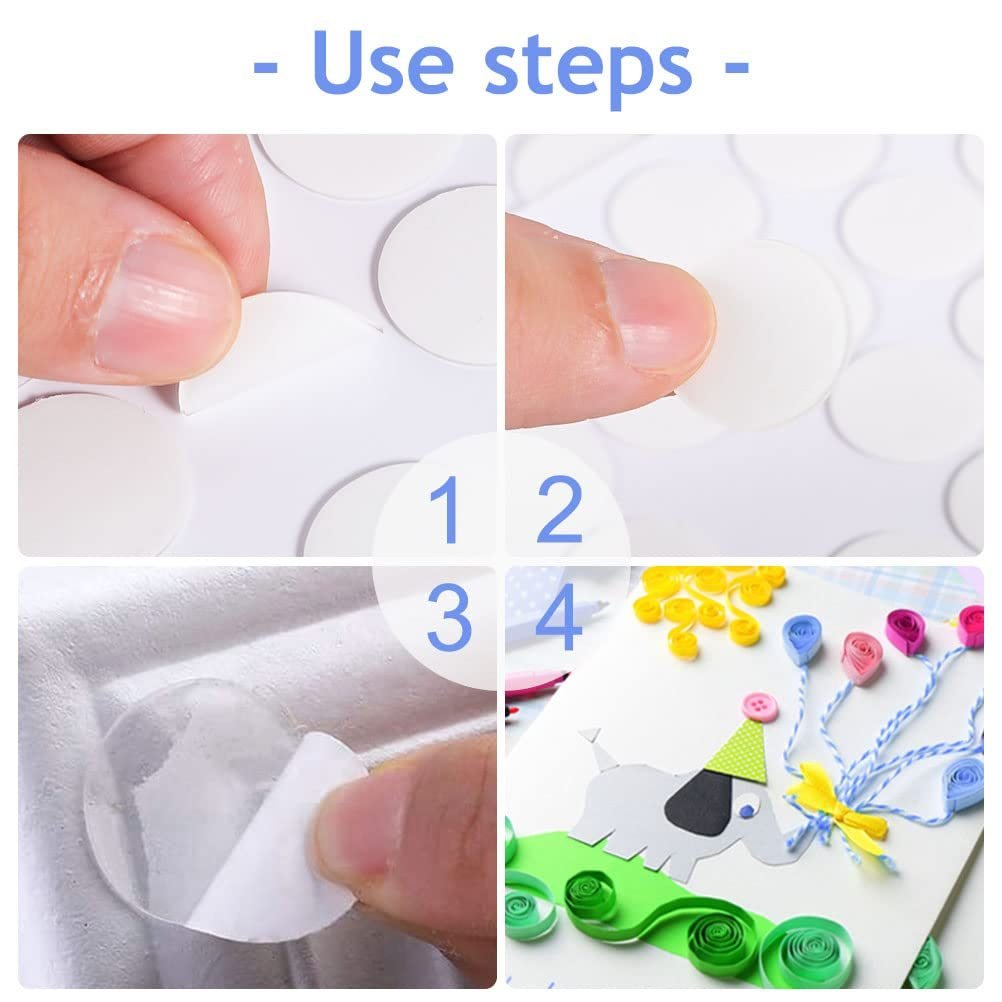 - Use steps -

1 2
3 4