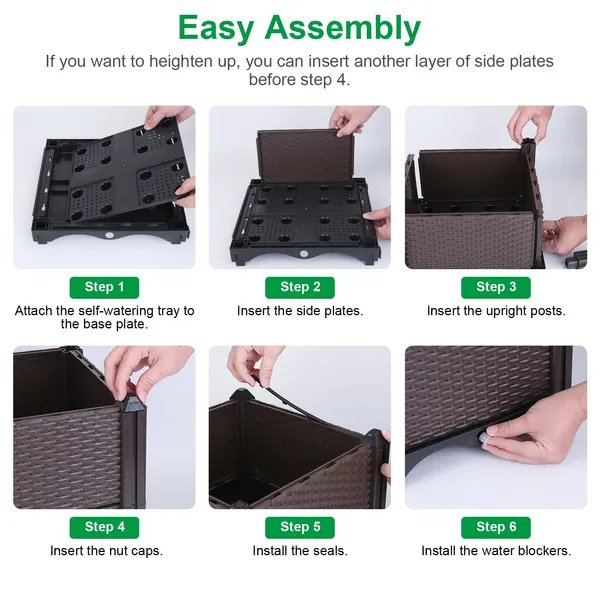 Easy Assembly

If you want to heighten up, you can insert another layer of side plates before step 4.

Step 1

Attach the self-watering tray to the base plate.

Step 2

Insert the side plates.

Step 3

Insert the upright posts.

Step 4

Insert the nut caps.

Step 5

Install the seals.

Step 6

Install the water blockers.