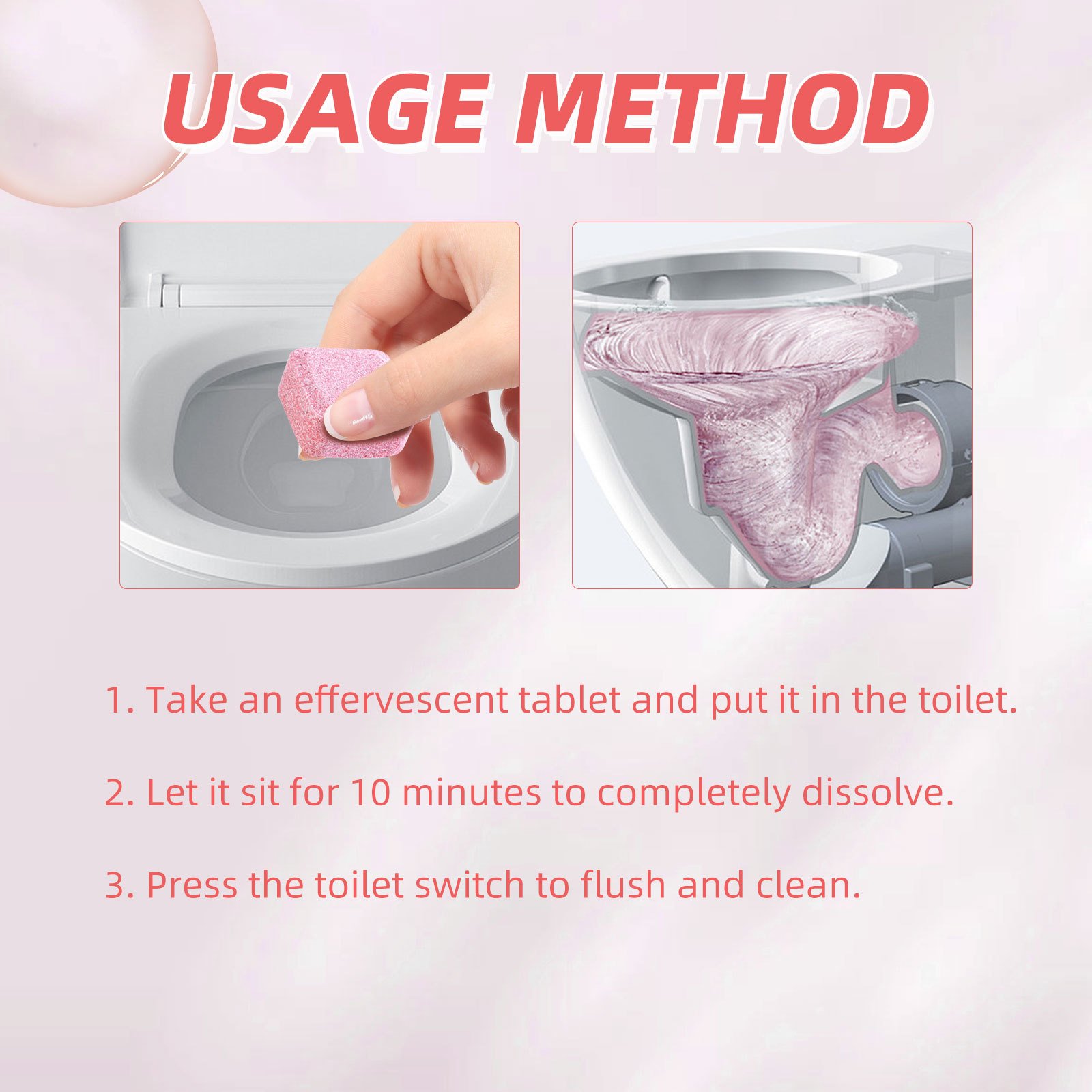 USAGE METHOD

1. Take an effervescent tablet and put it in the toilet.

2. Let it sit for 10 minutes to completely dissolve.

3. Press the toilet switch to flush and clean.