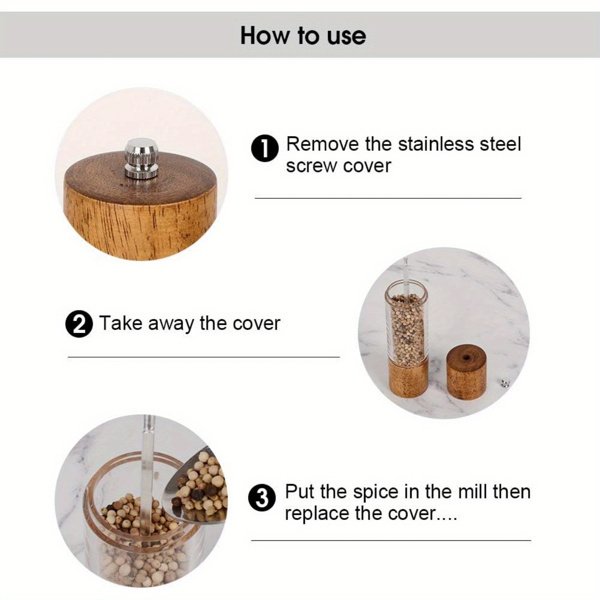 How to use

1 Remove the stainless steel screw cover

2 Take away the cover

3 Put the spice in the mill then replace the cover....