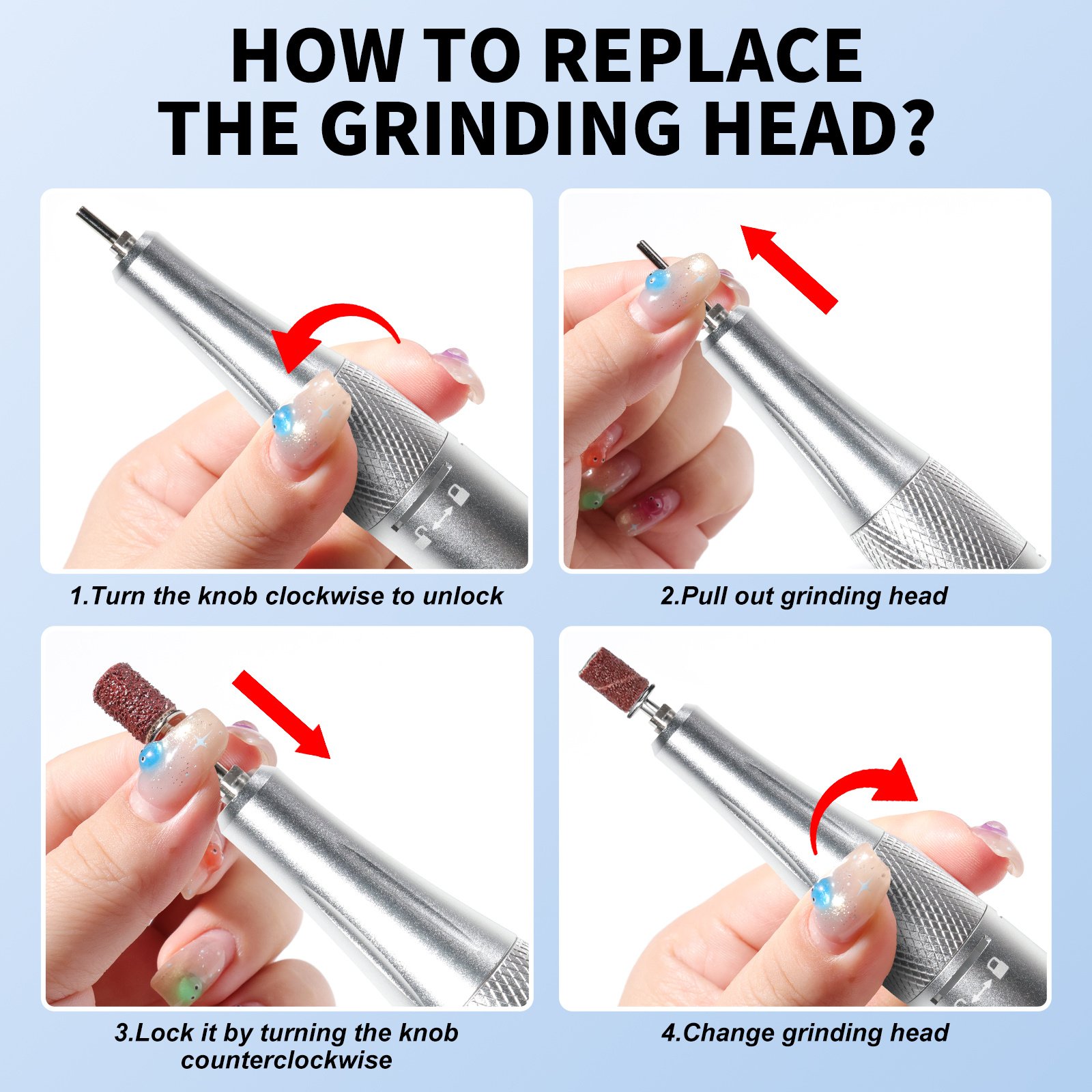 HOW TO REPLACE THE GRINDING HEAD?

1.Turn the knob clockwise to unlock

2.Pull out grinding head

3.Lock it by turning the knob counterclockwise

4.Change grinding head