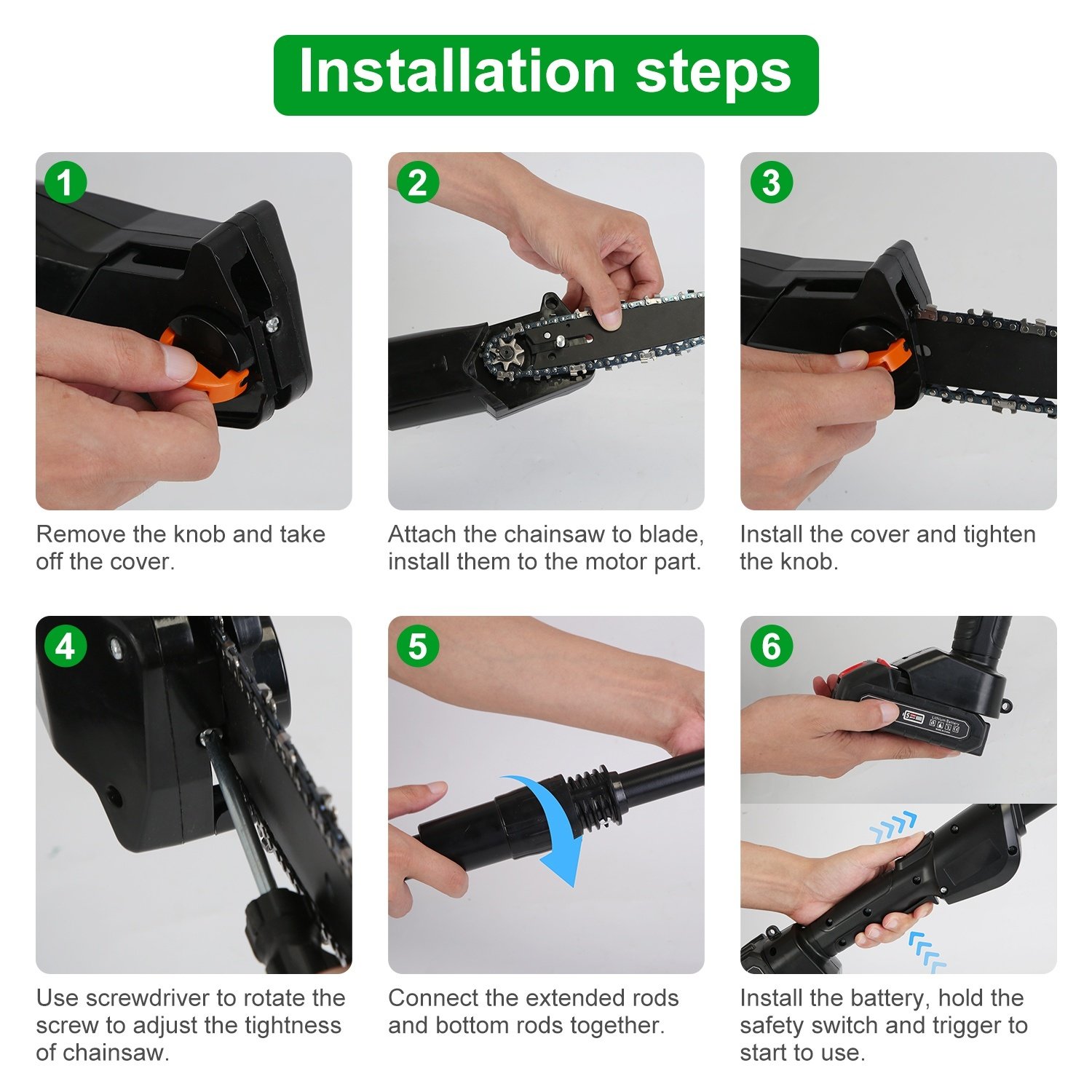 Installation steps

1

Remove the knob and take off the cover.

2

Attach the chainsaw to blade, install them to the motor part.

3

Install the cover and tighten the knob.

4

Use screwdriver to rotate the screw to adjust the tightness of chainsaw.

5

Connect the extended rods and bottom rods together.

6

Lithium Battery

Install the battery, hold the safety switch and trigger to start to use.