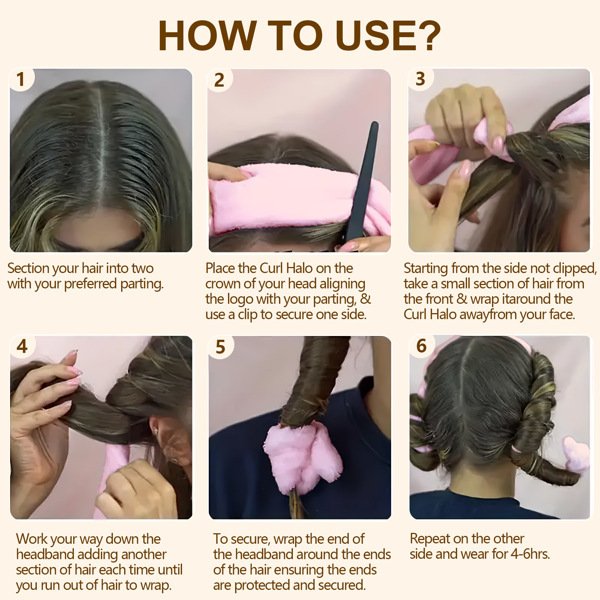 HOW TO USE?

1

Section your hair into two with your preferred parting.

2

Place the Curl Halo on the crown of your head aligning the logo with your parting, & use a clip to secure one side.

3

Starting from the side not clipped, take a small section of hair from the front & wrap itaround the Curl Halo awayfrom your face.

4

Work your way down the headband adding another section of hair each time until you run out of hair to wrap.

5

To secure, wrap the end of the headband around the ends of the hair ensuring the ends are protected and secured.

6

Repeat on the other side and wear for 4-6hrs.