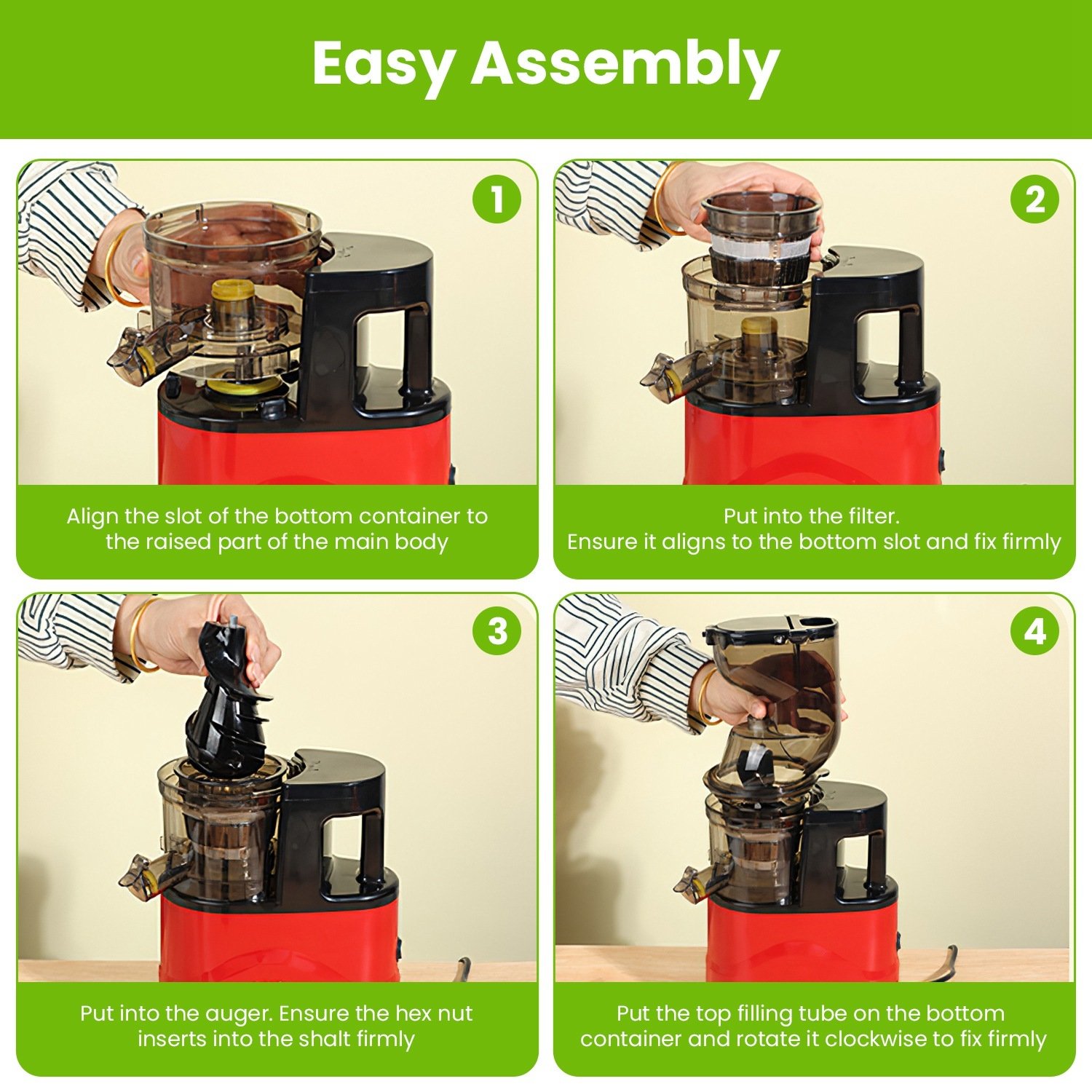 Easy Assembly

1

Align the slot of the bottom container to the raised part of the main body

2

Put into the filter.
Ensure it aligns to the bottom slot and fix firmly

3

Put into the auger. Ensure the hex nut inserts into the shalt firmly

4

Put the top filling tube on the bottom container and rotate it clockwise to fix firmly