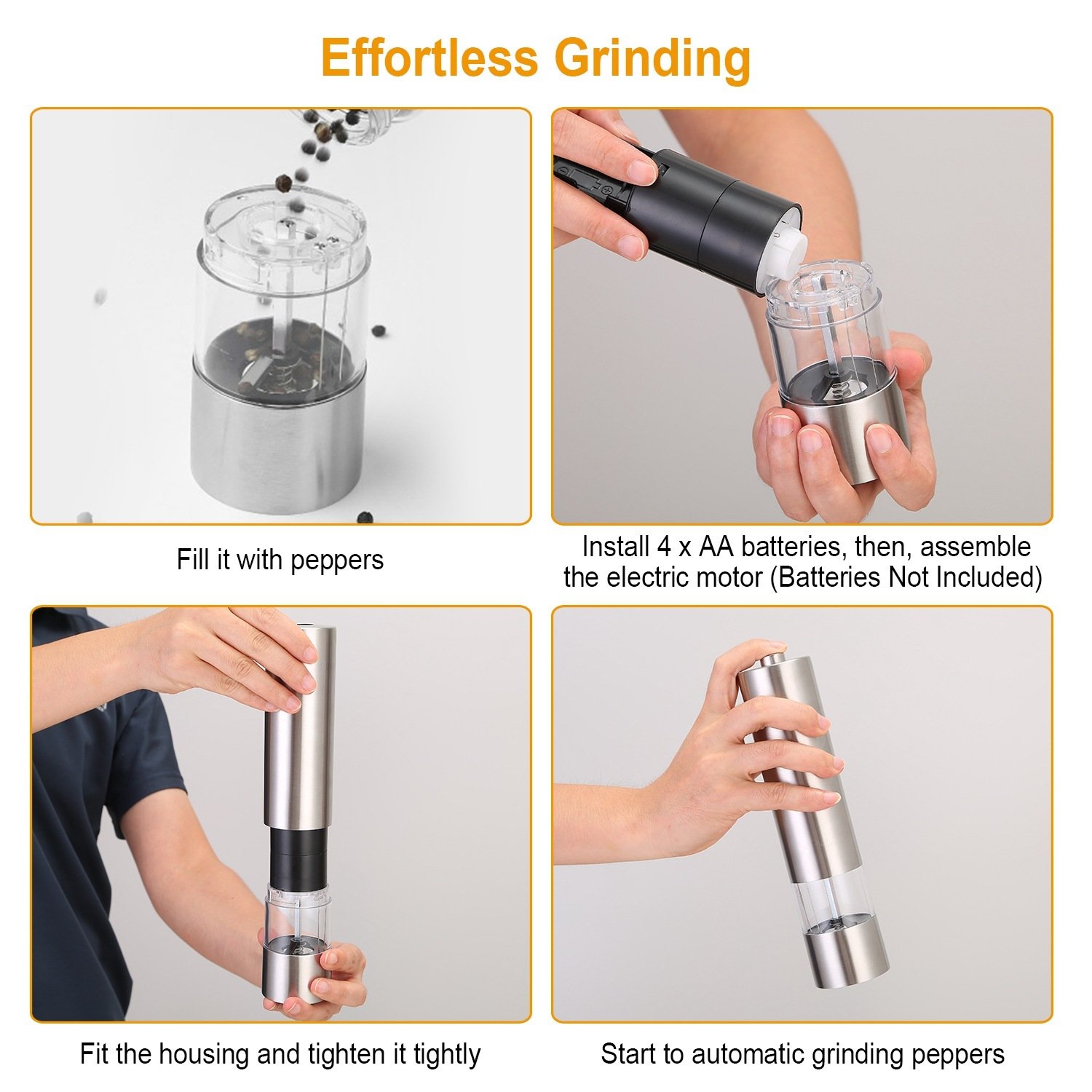 Effortless Grinding

Fill it with peppers

Install 4 x AA batteries, then, assemble the electric motor (Batteries Not Included)

Fit the housing and tighten it tightly

Start to automatic grinding peppers