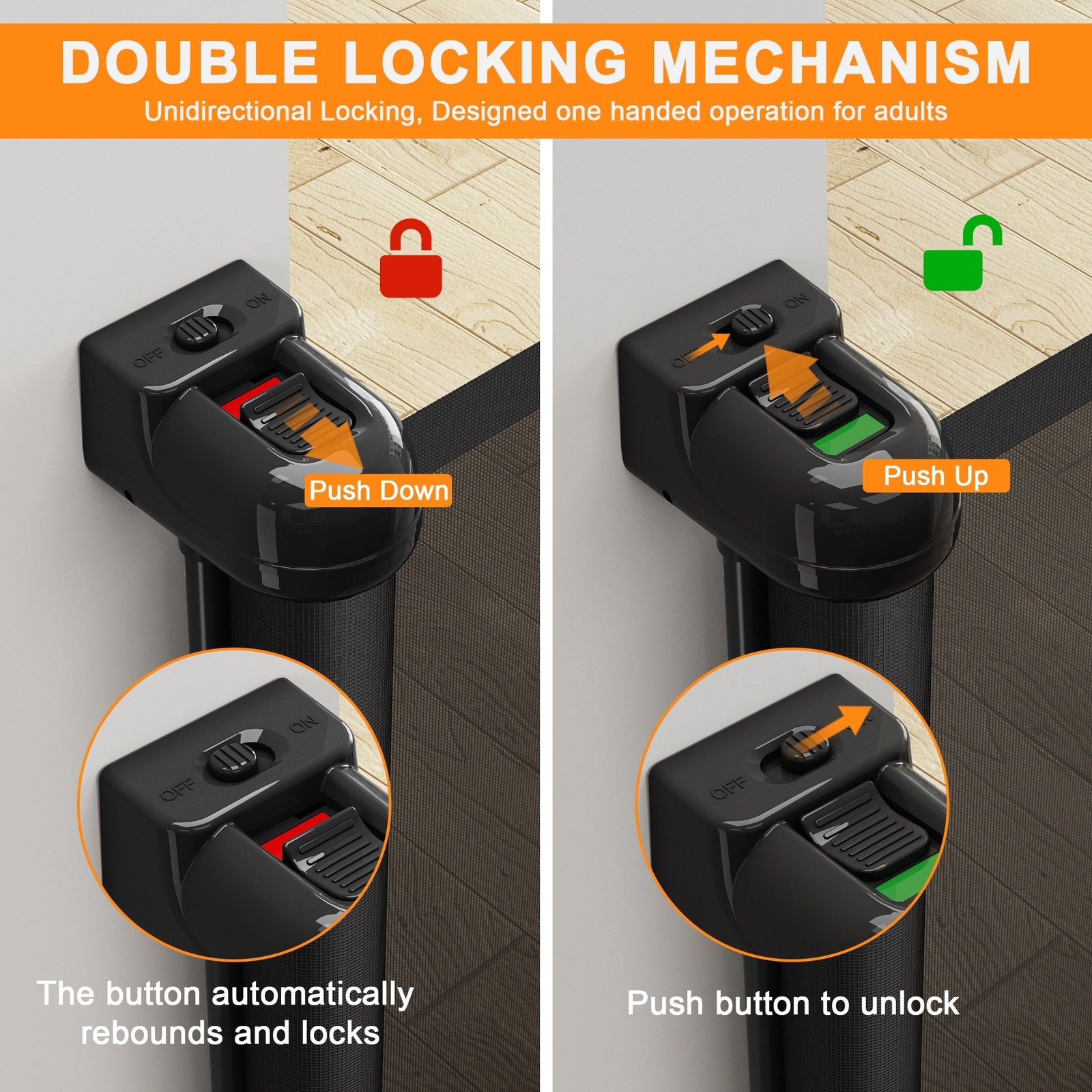 DOUBLE LOCKING MECHANISM
Unidirectional Locking, Designed one handed operation for adults

OFF ON

Push Down

OFF ON

The button automatically rebounds and locks

OFF ON

Push Up

OFF

Push button to unlock