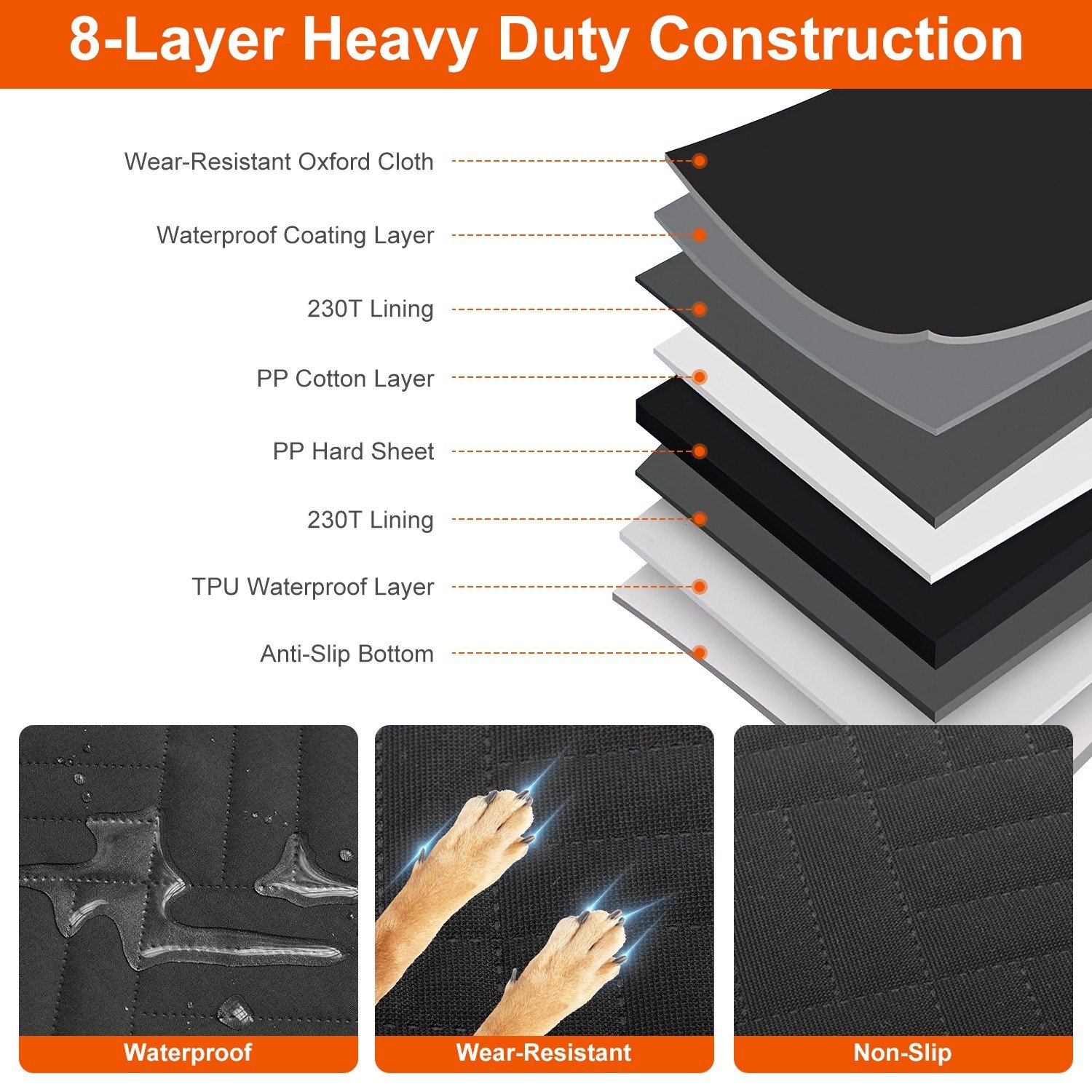 8-Layer Heavy Duty Construction

Wear-Resistant Oxford Cloth

Waterproof Coating Layer

230T Lining

PP Cotton Layer

PP Hard Sheet

230T Lining

TPU Waterproof Layer

Anti-Slip Bottom

Waterproof

Wear-Resistant

Non-Slip