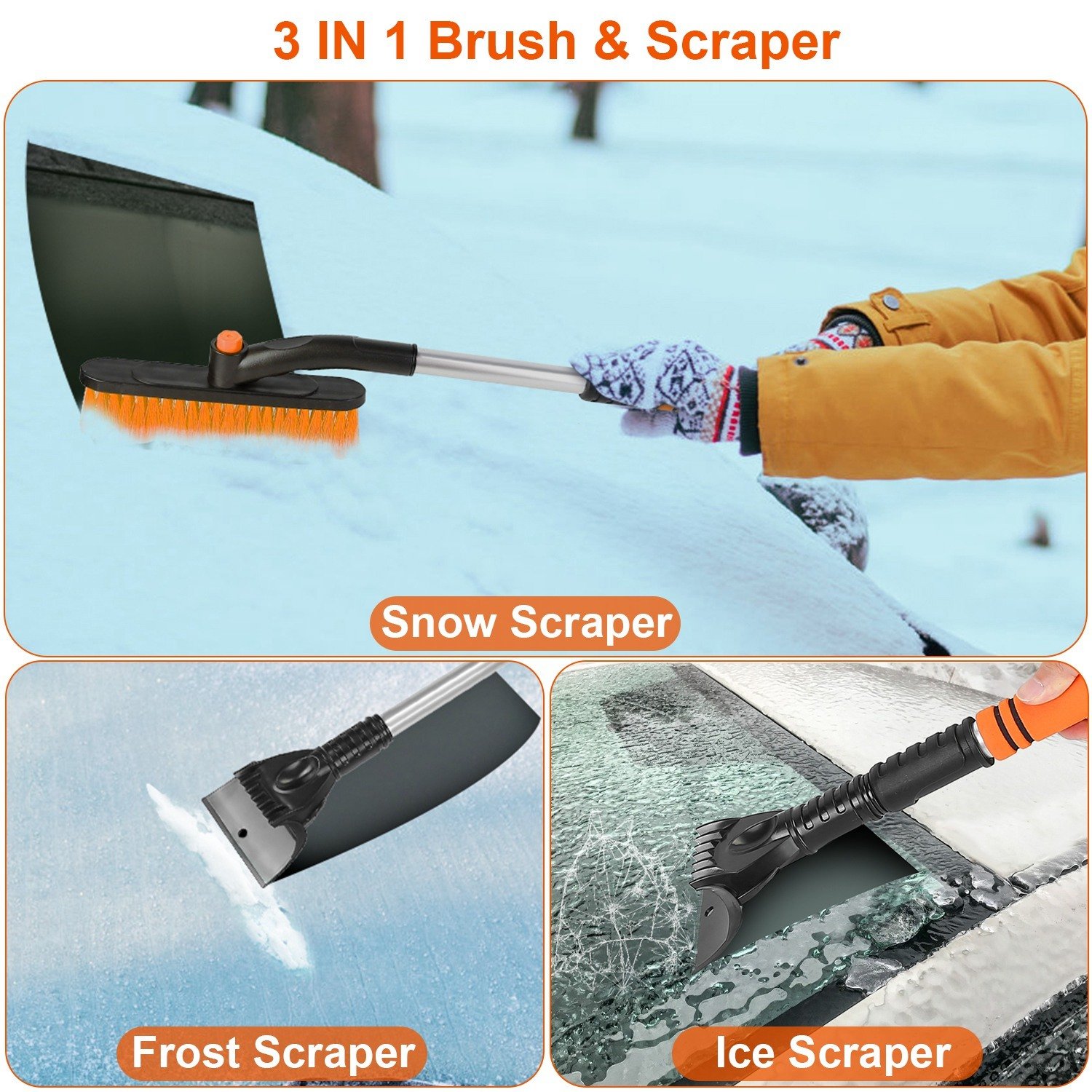 3 IN 1 Brush & Scraper

Snow Scraper

Frost Scraper

Ice Scraper