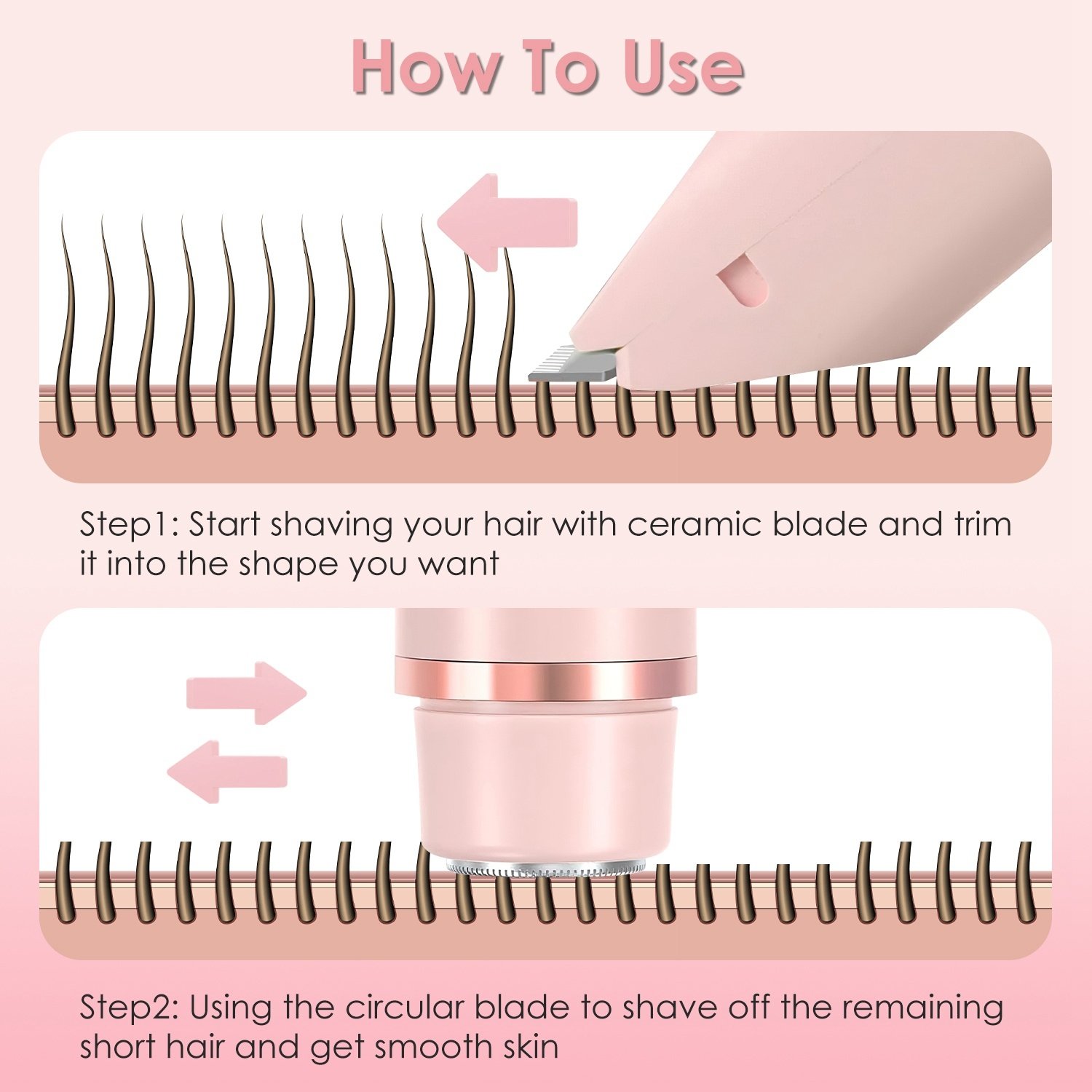 How To Use

Step1: Start shaving your hair with ceramic blade and trim it into the shape you want

Step2: Using the circular blade to shave off the remaining short hair and get smooth skin