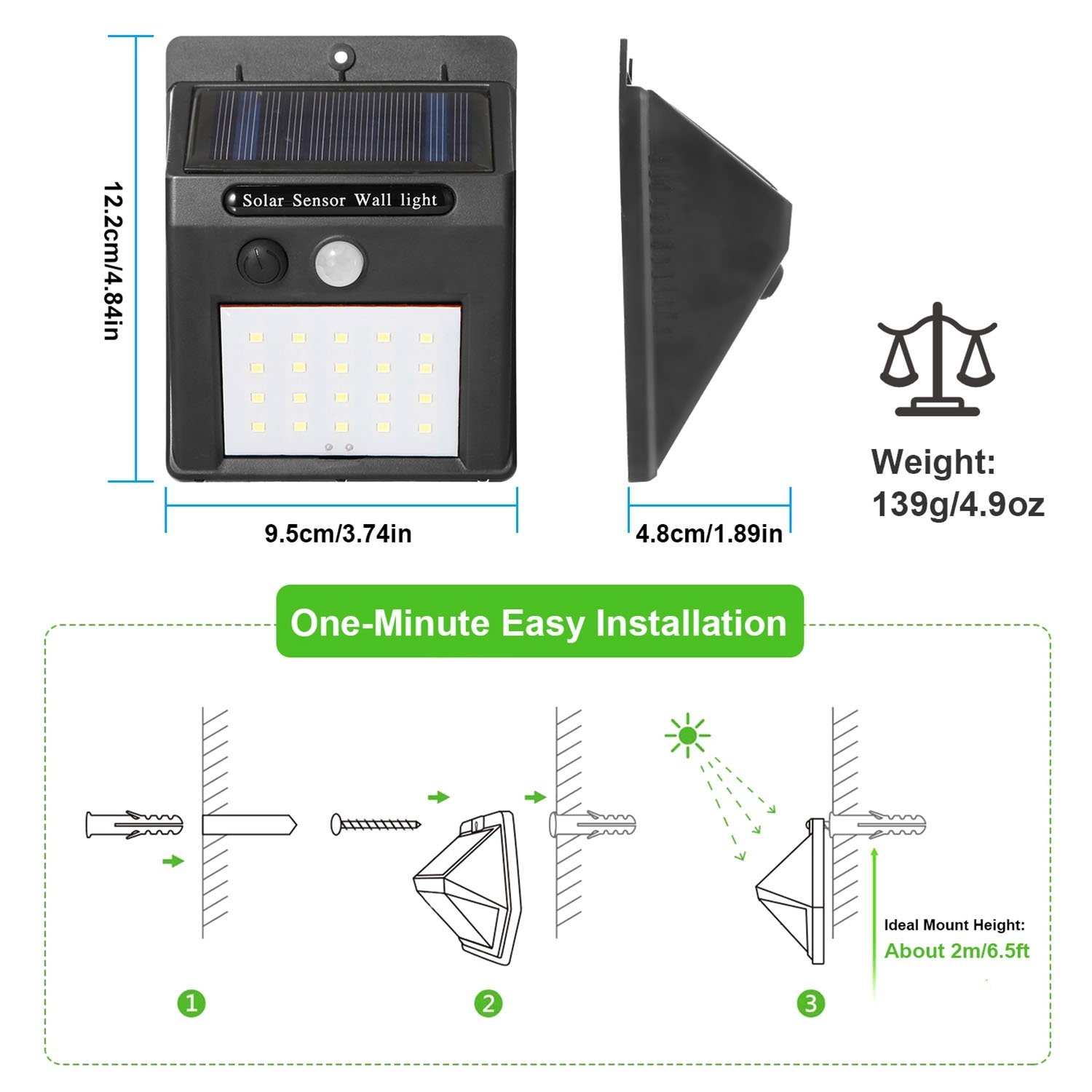 12.2cm/4.84in

Solar Sensor Wall light

9.5cm/3.74in

4.8cm/1.89in

Weight: 139g/4.9oz

One-Minute Easy Installation

Ideal Mount Height:
About 2m/6.5ft

1

2

3