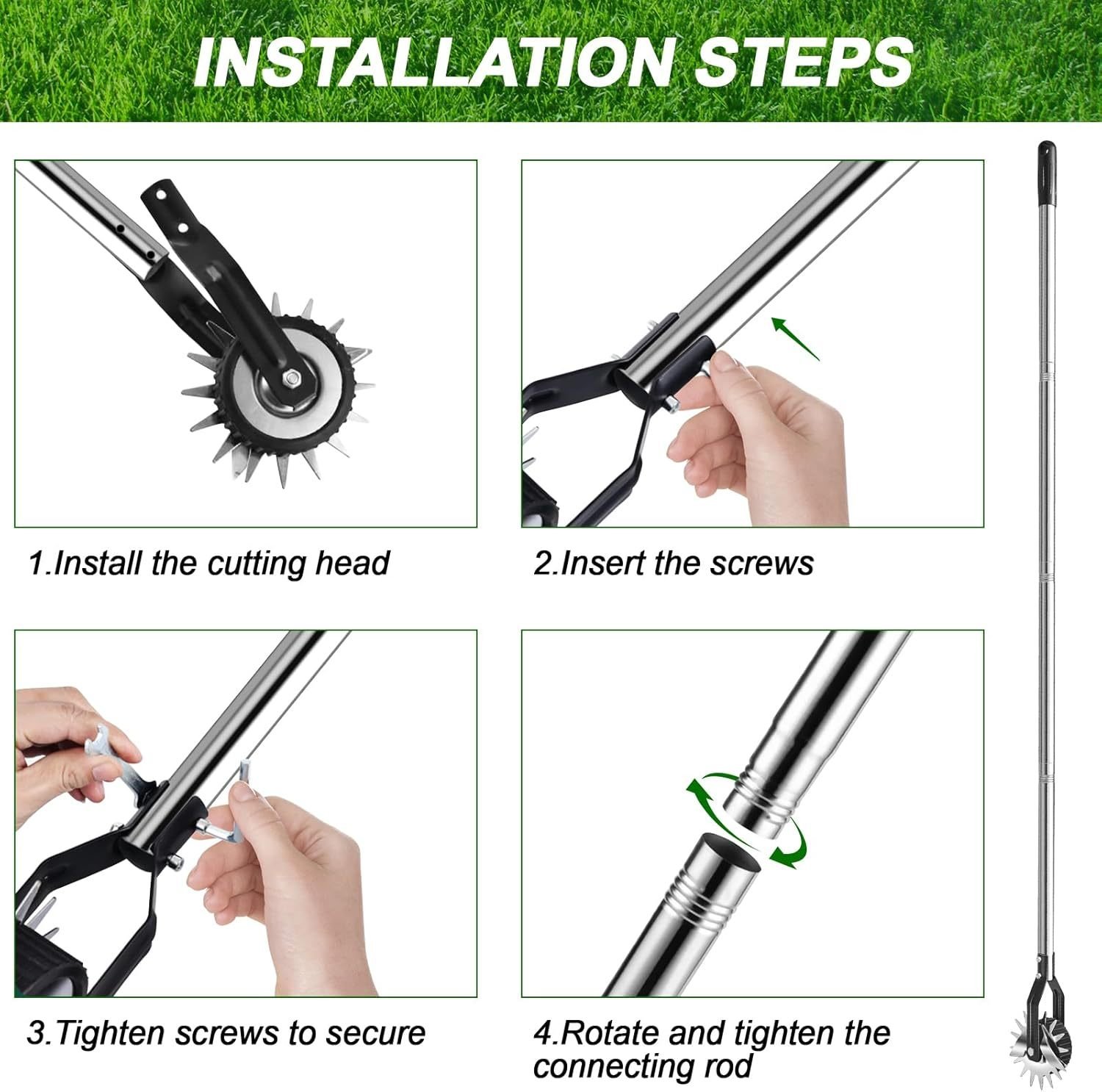 INSTALLATION STEPS

1.Install the cutting head

2.Insert the screws

3.Tighten screws to secure

4.Rotate and tighten the connecting rod