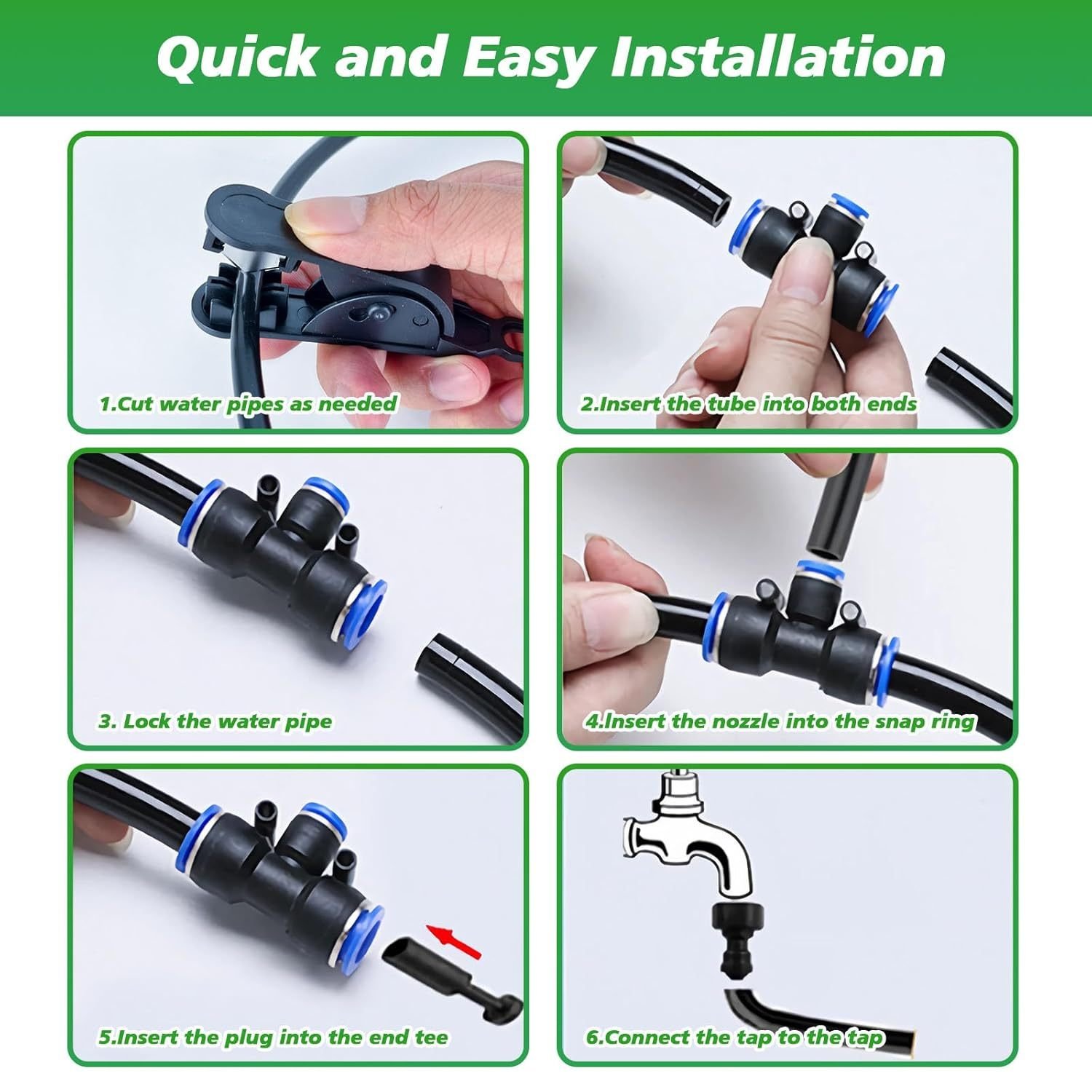 Quick and Easy Installation

1.Cut water pipes as needed

2.Insert the tube into both ends

3. Lock the water pipe

4.Insert the nozzle into the snap ring

5.Insert the plug into the end tee

6.Connect the tap to the tap