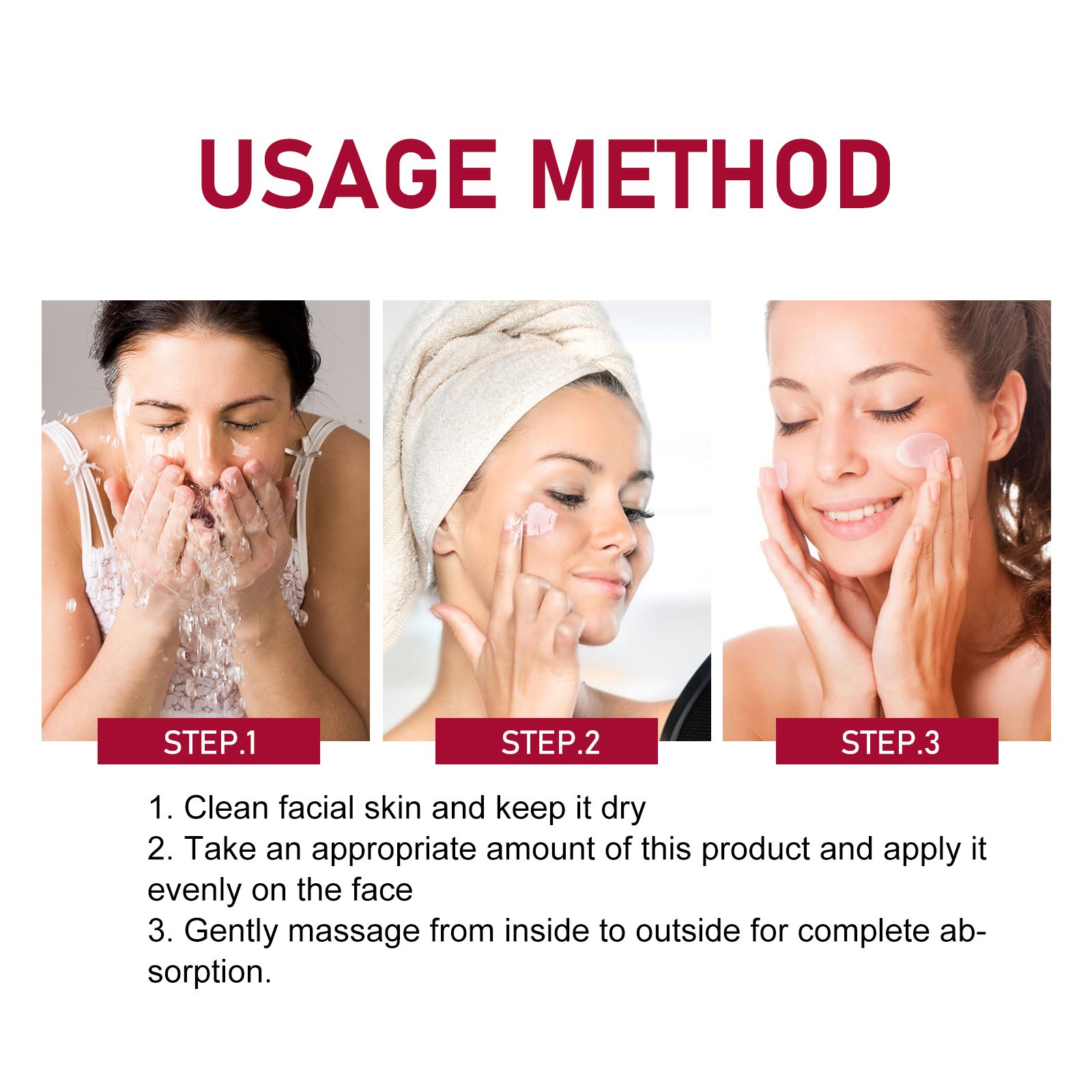 USAGE METHOD

STEP.1

STEP.2

STEP.3

1. Clean facial skin and keep it dry
2. Take an appropriate amount of this product and apply it evenly on the face
3. Gently massage from inside to outside for complete absorption.