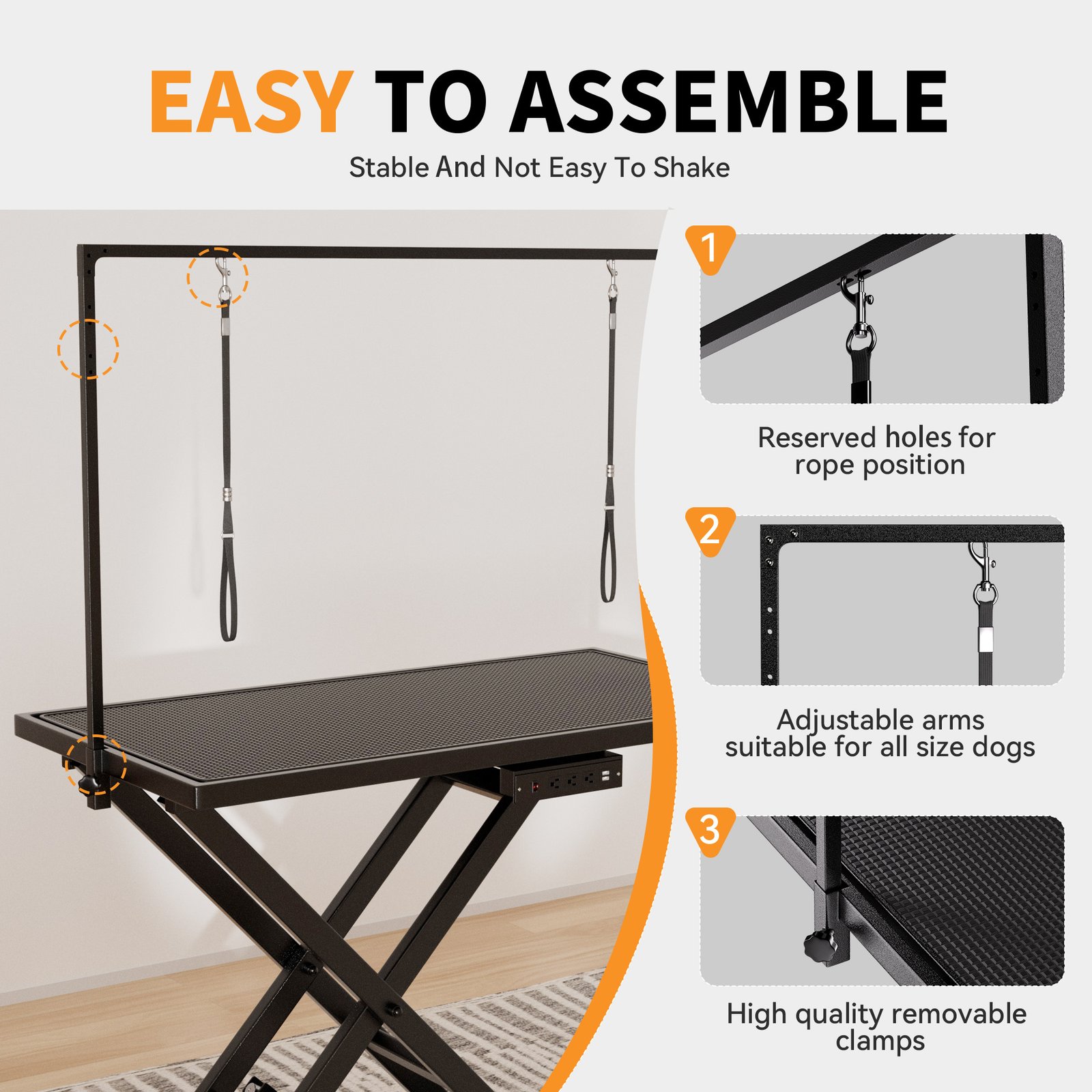 EASY TO ASSEMBLE

Stable And Not Easy To Shake

1

Reserved holes for rope position

2

Adjustable arms suitable for all size dogs

3

High quality removable clamps